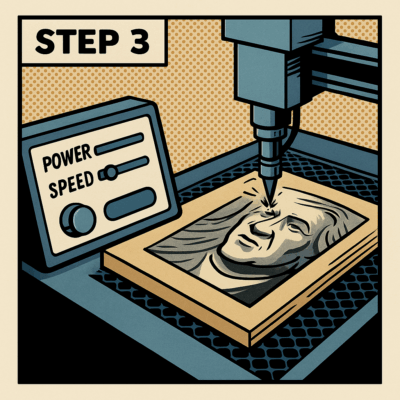 STEP 3

POWER
SPEED